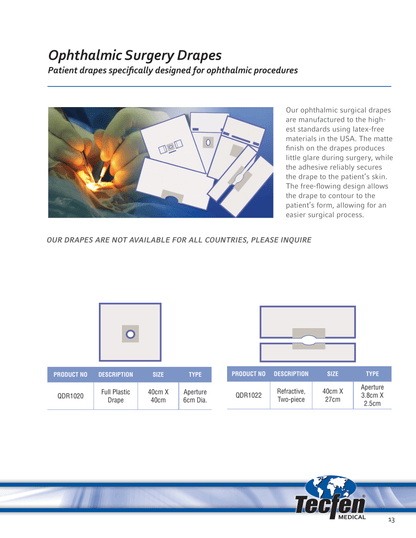 Ophthalmic Surgery Drapes
Patient drapes specifically designed for ophthalmic procedures

Our ophthalmic surgical drapes are manufactured to the highest standards using latex-free materials in the USA. The matte finish on the drapes produces little glare during surgery, while the adhesive reliably secures the drape to the patient's skin. The free-flowing design allows the drape to contour to the patient's form, allowing for an easier surgical process.

OUR DRAPES ARE NOT AVAILABLE FOR ALL COUNTRIES, PLEASE INQUIRE

| PRODUCT NO | DESCRIPTION | SIZE | TYPE |
|---|---|---|---|
| QDR1020 | Full Plastic Drape | 40cm X 40cm | Aperture 6cm Dia. |

| PRODUCT NO | DESCRIPTION | SIZE | TYPE |
|---|---|---|---|
| QDR1022 | Refractive, Two-piece | 40cm X 27cm | Aperture 3.8cm X 2.5cm |

Tecfen MEDICAL

13