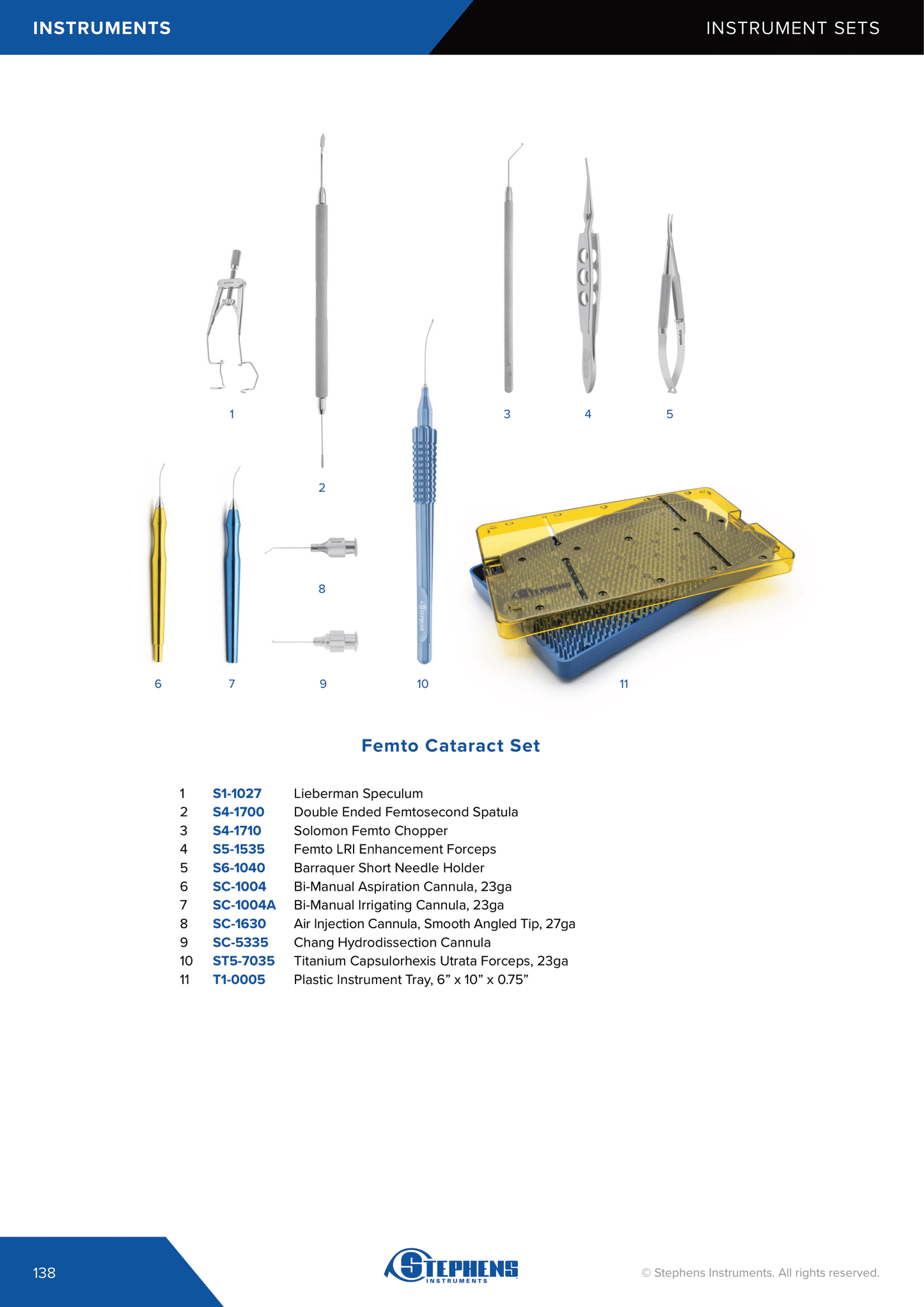 INSTRUMENTS

INSTRUMENT SETS

1

2

3

4

5

6

7

8

9

10

11

Femto Cataract Set

| 1 | S1-1027 | Lieberman Speculum |
|---|---|---|
| 2 | S4-1700 | Double Ended Femtosecond Spatula |
| 3 | S4-1710 | Solomon Femto Chopper |
| 4 | S5-1535 | Femto LRI Enhancement Forceps |
| 5 | S6-1040 | Barraquer Short Needle Holder |
| 6 | SC-1004 | Bi-Manual Aspiration Cannula, 23ga |
| 7 | SC-1004A | Bi-Manual Irrigating Cannula, 23ga |
| 8 | SC-1630 | Air Injection Cannula, Smooth Angled Tip, 27ga |
| 9 | SC-5335 | Chang Hydrodissection Cannula |
| 10 | ST5-7035 | Titanium Capsulorhexis Utrata Forceps, 23ga |
| 11 | T1-0005 | Plastic Instrument Tray, 6” x 10” x 0.75” |

138

STEPHENS INSTRUMENTS

© Stephens Instruments. All rights reserved.