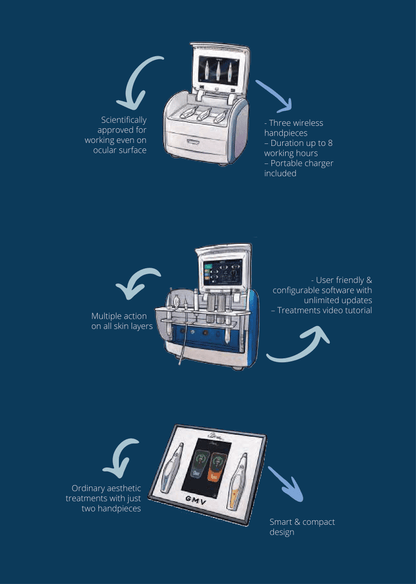 Scientifically approved for working even on ocular surface

- Three wireless handpieces
– Duration up to 8 working hours
– Portable charger included

Multiple action on all skin layers

- User friendly & configurable software with unlimited updates
– Treatments video tutorial

Ordinary aesthetic treatments with just two handpieces

GMV

Smart & compact design