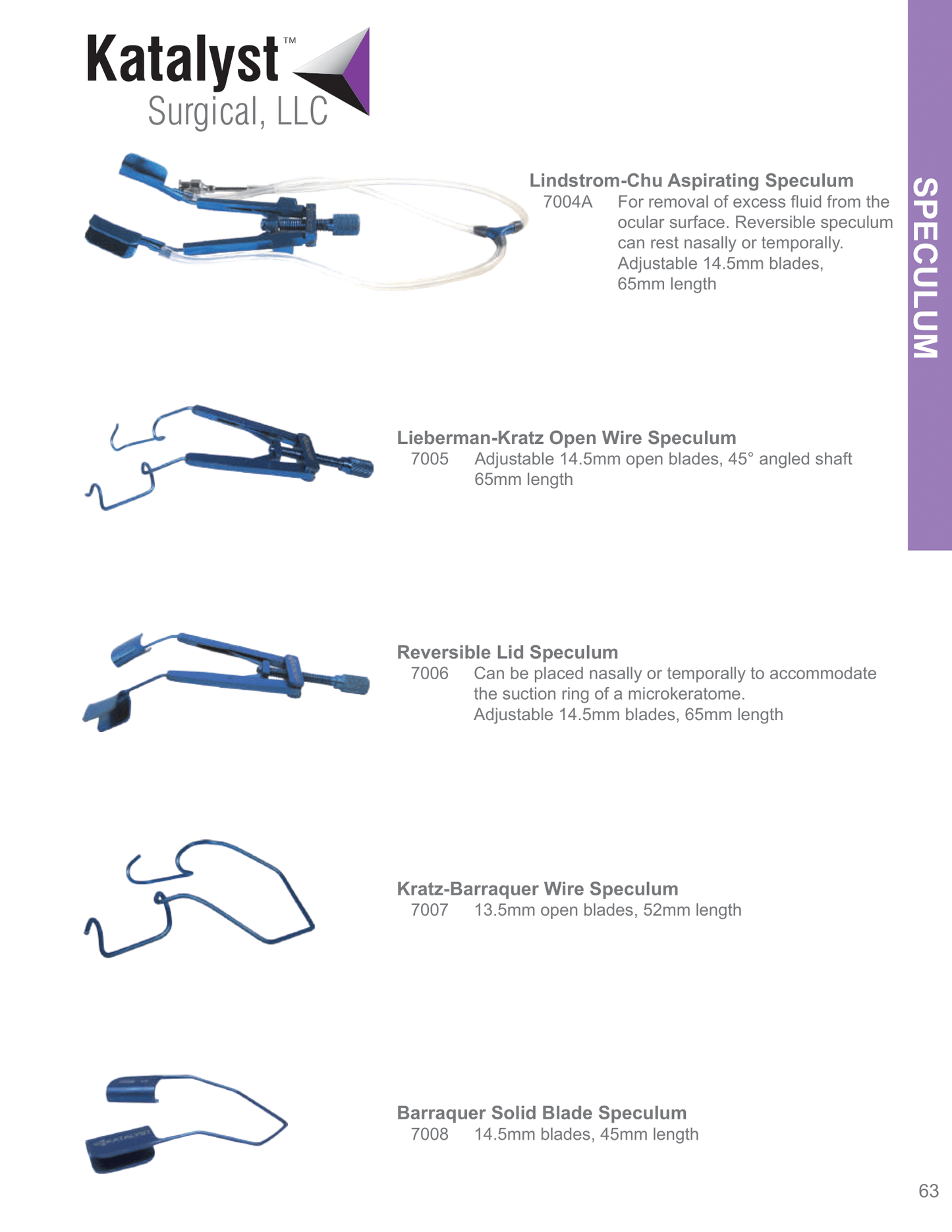 Katalyst™
Surgical, LLC

SPECULUM

Lindstrom-Chu Aspirating Speculum
7004A For removal of excess fluid from the ocular surface. Reversible speculum can rest nasally or temporally. Adjustable 14.5mm blades, 65mm length

Lieberman-Kratz Open Wire Speculum
7005 Adjustable 14.5mm open blades, 45° angled shaft 65mm length

Reversible Lid Speculum
7006 Can be placed nasally or temporally to accommodate the suction ring of a microkeratome. Adjustable 14.5mm blades, 65mm length

Kratz-Barraquer Wire Speculum
7007 13.5mm open blades, 52mm length

Barraquer Solid Blade Speculum
7008 14.5mm blades, 45mm length

63