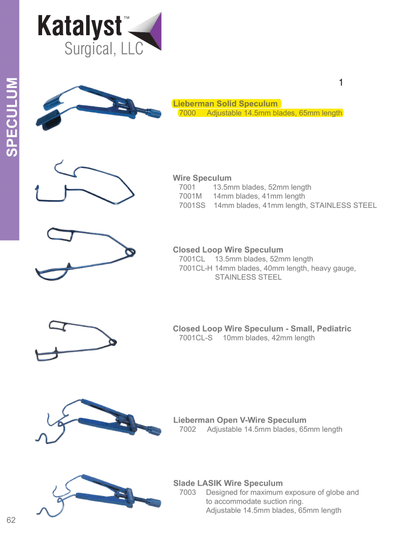 Katalyst™
Surgical, LLC

SPECULUM

1

Lieberman Solid Speculum
7000 Adjustable 14.5mm blades, 65mm length

Wire Speculum
7001 13.5mm blades, 52mm length
7001M 14mm blades, 41mm length
7001SS 14mm blades, 41mm length, STAINLESS STEEL

Closed Loop Wire Speculum
7001CL 13.5mm blades, 52mm length
7001CL-H 14mm blades, 40mm length, heavy gauge, STAINLESS STEEL

Closed Loop Wire Speculum - Small, Pediatric
7001CL-S 10mm blades, 42mm length

Lieberman Open V-Wire Speculum
7002 Adjustable 14.5mm blades, 65mm length

Slade LASIK Wire Speculum
7003 Designed for maximum exposure of globe and to accommodate suction ring.
Adjustable 14.5mm blades, 65mm length

62