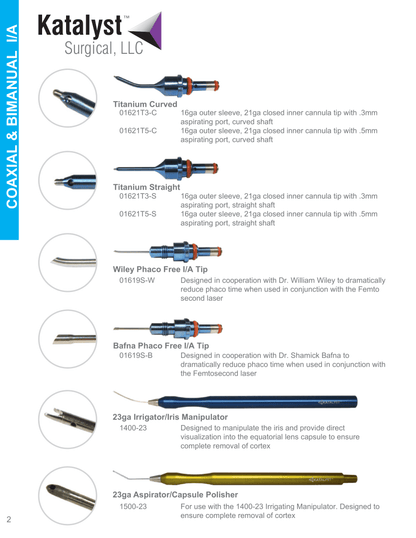 COAXIAL & BIMANUAL I/A

Katalyst™
Surgical, LLC

Titanium Curved
01621T3-C 16ga outer sleeve, 21ga closed inner cannula tip with .3mm aspirating port, curved shaft
01621T5-C 16ga outer sleeve, 21ga closed inner cannula tip with .5mm aspirating port, curved shaft

Titanium Straight
01621T3-S 16ga outer sleeve, 21ga closed inner cannula tip with .3mm aspirating port, straight shaft
01621T5-S 16ga outer sleeve, 21ga closed inner cannula tip with .5mm aspirating port, straight shaft

Wiley Phaco Free I/A Tip
01619S-W Designed in cooperation with Dr. William Wiley to dramatically reduce phaco time when used in conjunction with the Femto second laser

Bafna Phaco Free I/A Tip
01619S-B Designed in cooperation with Dr. Shamick Bafna to dramatically reduce phaco time when used in conjunction with the Femtosecond laser

23ga Irrigator/Iris Manipulator
1400-23 Designed to manipulate the iris and provide direct visualization into the equatorial lens capsule to ensure complete removal of cortex

23ga Aspirator/Capsule Polisher
1500-23 For use with the 1400-23 Irrigating Manipulator. Designed to ensure complete removal of cortex

2