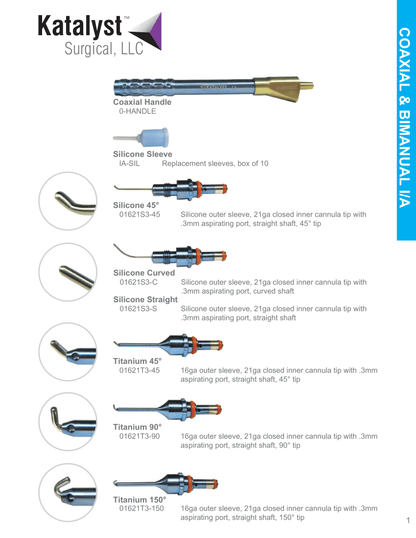 Katalyst™
Surgical, LLC

COAXIAL & BIMANUAL I/A

Coaxial Handle
0-HANDLE

Silicone Sleeve
IA-SIL Replacement sleeves, box of 10

Silicone 45°
01621S3-45 Silicone outer sleeve, 21ga closed inner cannula tip with .3mm aspirating port, straight shaft, 45° tip

Silicone Curved
01621S3-C Silicone outer sleeve, 21ga closed inner cannula tip with .3mm aspirating port, curved shaft

Silicone Straight
01621S3-S Silicone outer sleeve, 21ga closed inner cannula tip with .3mm aspirating port, straight shaft

Titanium 45°
01621T3-45 16ga outer sleeve, 21ga closed inner cannula tip with .3mm aspirating port, straight shaft, 45° tip

Titanium 90°
01621T3-90 16ga outer sleeve, 21ga closed inner cannula tip with .3mm aspirating port, straight shaft, 90° tip

Titanium 150°
01621T3-150 16ga outer sleeve, 21ga closed inner cannula tip with .3mm aspirating port, straight shaft, 150° tip

1