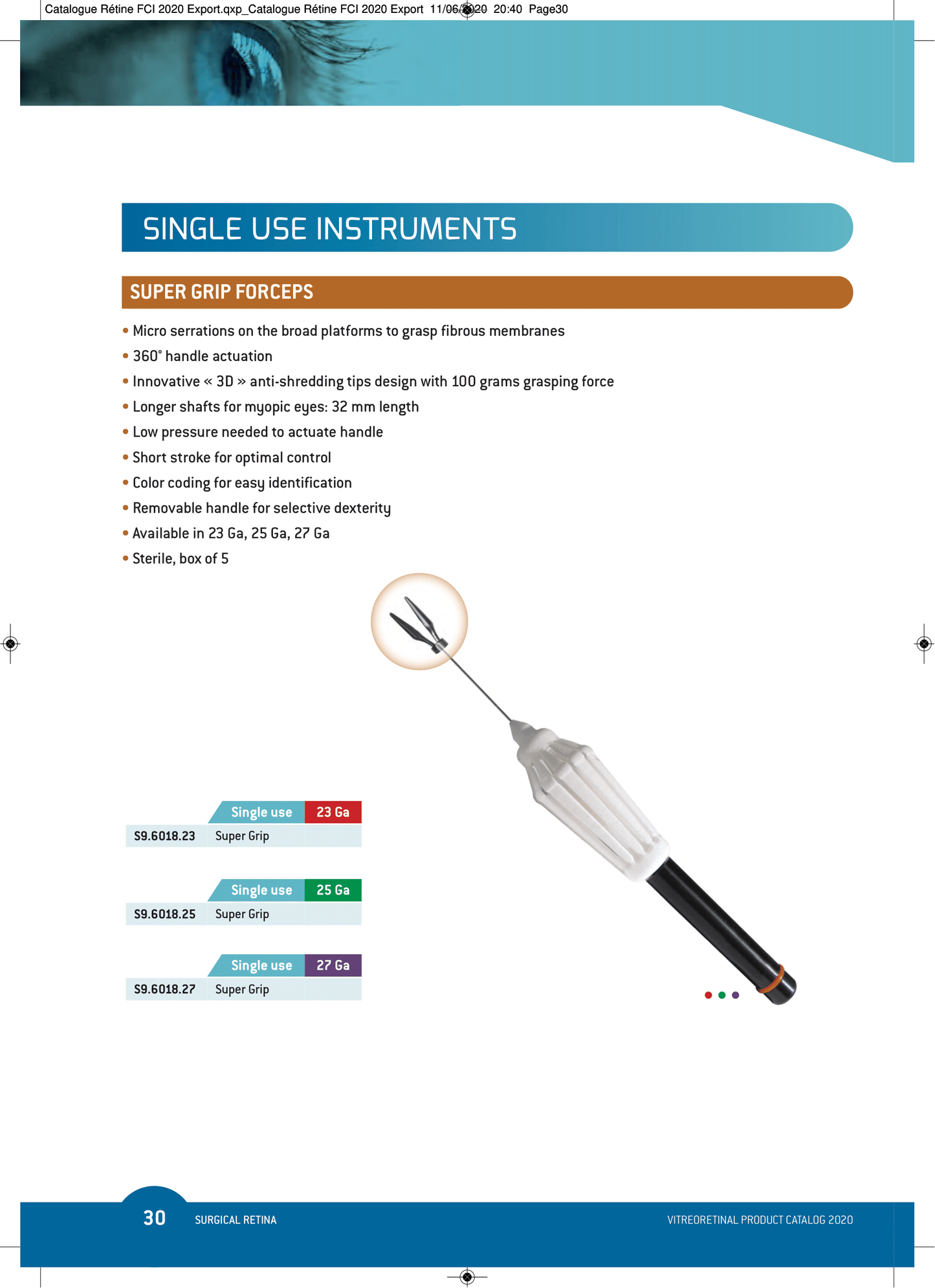 Catalogue Rétine FCI 2020 Export.qxp_Catalogue Rétine FCI 2020 Export 11/06/2020 20:40 Page30

SINGLE USE INSTRUMENTS

SUPER GRIP FORCEPS

• Micro serrations on the broad platforms to grasp fibrous membranes
• 360° handle actuation
• Innovative « 3D » anti-shredding tips design with 100 grams grasping force
• Longer shafts for myopic eyes: 32 mm length
• Low pressure needed to actuate handle
• Short stroke for optimal control
• Color coding for easy identification
• Removable handle for selective dexterity
• Available in 23 Ga, 25 Ga, 27 Ga
• Sterile, box of 5

| | Single use | 23 Ga |
|---|---|---|
| S9.6018.23 | Super Grip | |

| | Single use | 25 Ga |
|---|---|---|
| S9.6018.25 | Super Grip | |

| | Single use | 27 Ga |
|---|---|---|
| S9.6018.27 | Super Grip | |

30 SURGICAL RETINA

VITREORETINAL PRODUCT CATALOG 2020