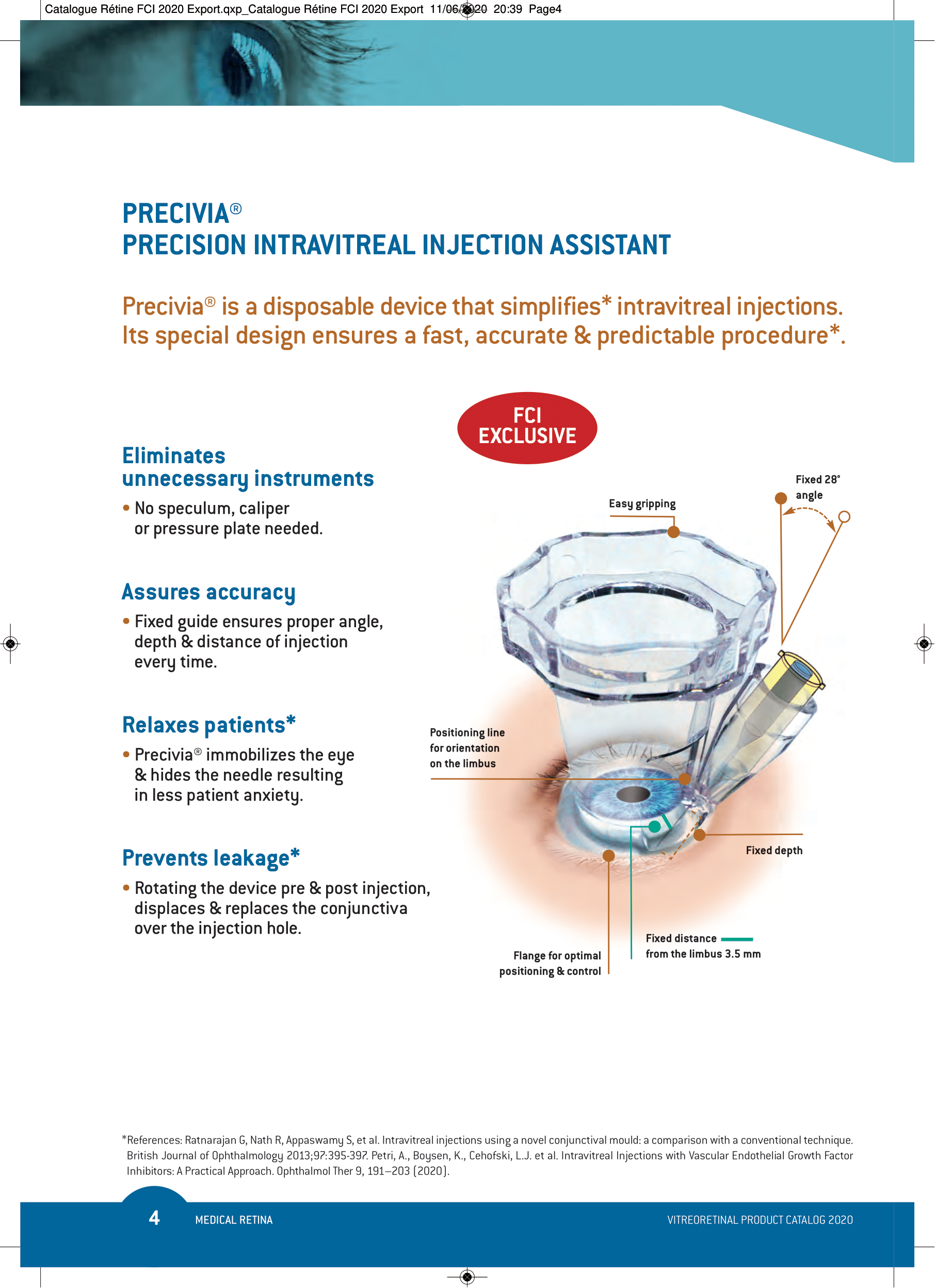 Catalogue Rétine FCI 2020 Export.qxp_Catalogue Rétine FCI 2020 Export 11/06/2020 20:39 Page4

PRECIVIA®
PRECISION INTRAVITREAL INJECTION ASSISTANT

Precivia® is a disposable device that simplifies* intravitreal injections. Its special design ensures a fast, accurate & predictable procedure*.

FCI EXCLUSIVE

Eliminates unnecessary instruments

• No speculum, caliper or pressure plate needed.

Assures accuracy

• Fixed guide ensures proper angle, depth & distance of injection every time.

Relaxes patients*

• Precivia® immobilizes the eye & hides the needle resulting in less patient anxiety.

Prevents leakage*

• Rotating the device pre & post injection, displaces & replaces the conjunctiva over the injection hole.

Easy gripping

Fixed 28° angle

Positioning line for orientation on the limbus

Fixed depth

Fixed distance from the limbus 3.5 mm

Flange for optimal positioning & control

*References: Ratnarajan G, Nath R, Appaswamy S, et al. Intravitreal injections using a novel conjunctival mould: a comparison with a conventional technique. British Journal of Ophthalmology 2013;97:395-397. Petri, A., Boysen, K., Cehofski, L.J. et al. Intravitreal Injections with Vascular Endothelial Growth Factor Inhibitors: A Practical Approach. Ophthalmol Ther 9, 191–203 (2020).

4 MEDICAL RETINA VITREORETINAL PRODUCT CATALOG 2020