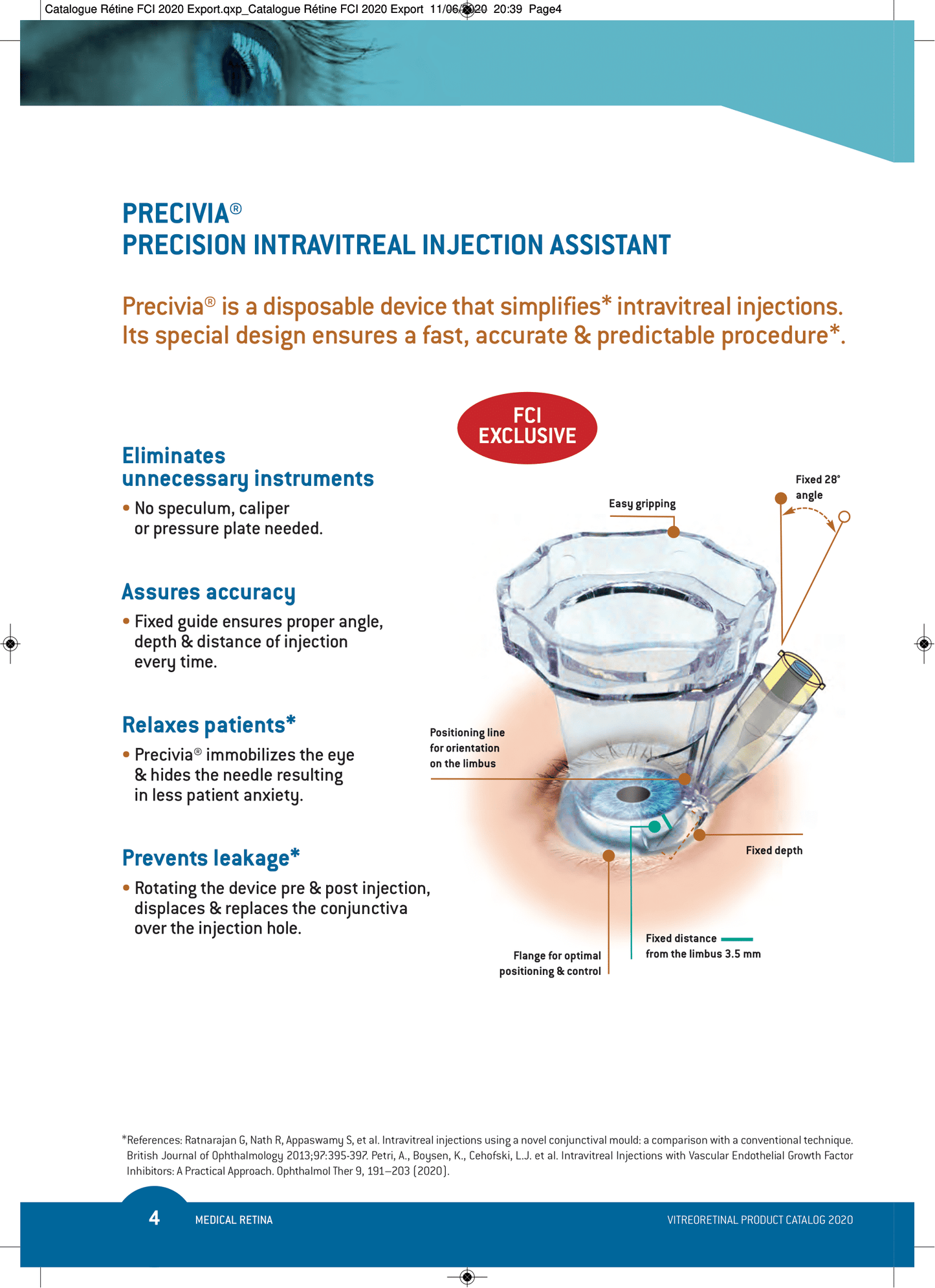 Catalogue Rétine FCI 2020 Export.qxp_Catalogue Rétine FCI 2020 Export 11/06/2020 20:39 Page4

PRECIVIA®
PRECISION INTRAVITREAL INJECTION ASSISTANT

Precivia® is a disposable device that simplifies* intravitreal injections. Its special design ensures a fast, accurate & predictable procedure*.

FCI EXCLUSIVE

Eliminates unnecessary instruments

• No speculum, caliper or pressure plate needed.

Assures accuracy

• Fixed guide ensures proper angle, depth & distance of injection every time.

Relaxes patients*

• Precivia® immobilizes the eye & hides the needle resulting in less patient anxiety.

Prevents leakage*

• Rotating the device pre & post injection, displaces & replaces the conjunctiva over the injection hole.

Easy gripping

Fixed 28° angle

Positioning line for orientation on the limbus

Fixed depth

Fixed distance from the limbus 3.5 mm

Flange for optimal positioning & control

*References: Ratnarajan G, Nath R, Appaswamy S, et al. Intravitreal injections using a novel conjunctival mould: a comparison with a conventional technique. British Journal of Ophthalmology 2013;97:395-397. Petri, A., Boysen, K., Cehofski, L.J. et al. Intravitreal Injections with Vascular Endothelial Growth Factor Inhibitors: A Practical Approach. Ophthalmol Ther 9, 191–203 (2020).

4 MEDICAL RETINA

VITREORETINAL PRODUCT CATALOG 2020