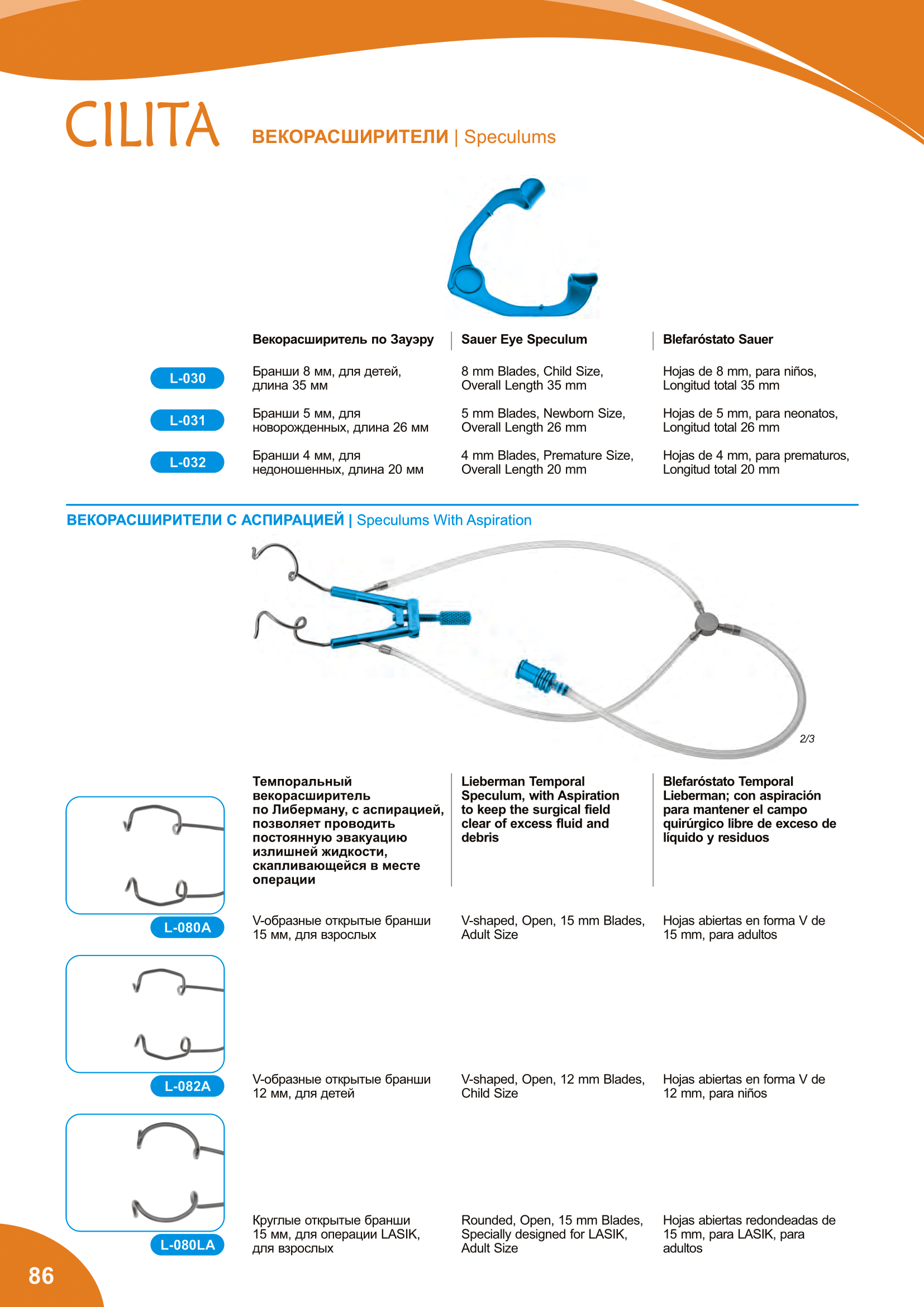 CILITA

ВЕКОРАСШИРИТЕЛИ | Speculums

| | Векорасширитель по Зауэру | Sauer Eye Speculum | Blefaróstato Sauer |
|---|---|---|---|
| L-030 | Бранши 8 мм, для детей, длина 35 мм | 8 mm Blades, Child Size, Overall Length 35 mm | Hojas de 8 mm, para niños, Longitud total 35 mm |
| L-031 | Бранши 5 мм, для новорожденных, длина 26 мм | 5 mm Blades, Newborn Size, Overall Length 26 mm | Hojas de 5 mm, para neonatos, Longitud total 26 mm |
| L-032 | Бранши 4 мм, для недоношенных, длина 20 мм | 4 mm Blades, Premature Size, Overall Length 20 mm | Hojas de 4 mm, para prematuros, Longitud total 20 mm |

ВЕКОРАСШИРИТЕЛИ С АСПИРАЦИЕЙ | Speculums With Aspiration

2/3

| | Темпоральный векорасширитель по Либерману, с аспирацией, позволяет проводить постоянную эвакуацию излишней жидкости, скапливающейся в месте операции | Lieberman Temporal Speculum, with Aspiration to keep the surgical field clear of excess fluid and debris | Blefaróstato Temporal Lieberman; con aspiración para mantener el campo quirúrgico libre de exceso de líquido y residuos |
|---|---|---|---|
| L-080A | V-образные открытые бранши 15 мм, для взрослых | V-shaped, Open, 15 mm Blades, Adult Size | Hojas abiertas en forma V de 15 mm, para adultos |
| L-082A | V-образные открытые бранши 12 мм, для детей | V-shaped, Open, 12 mm Blades, Child Size | Hojas abiertas en forma V de 12 mm, para niños |
| L-080LA | Круглые открытые бранши 15 мм, для операции LASIK, для взрослых | Rounded, Open, 15 mm Blades, Specially designed for LASIK, Adult Size | Hojas abiertas redondeadas de 15 mm, para LASIK, para adultos |

86