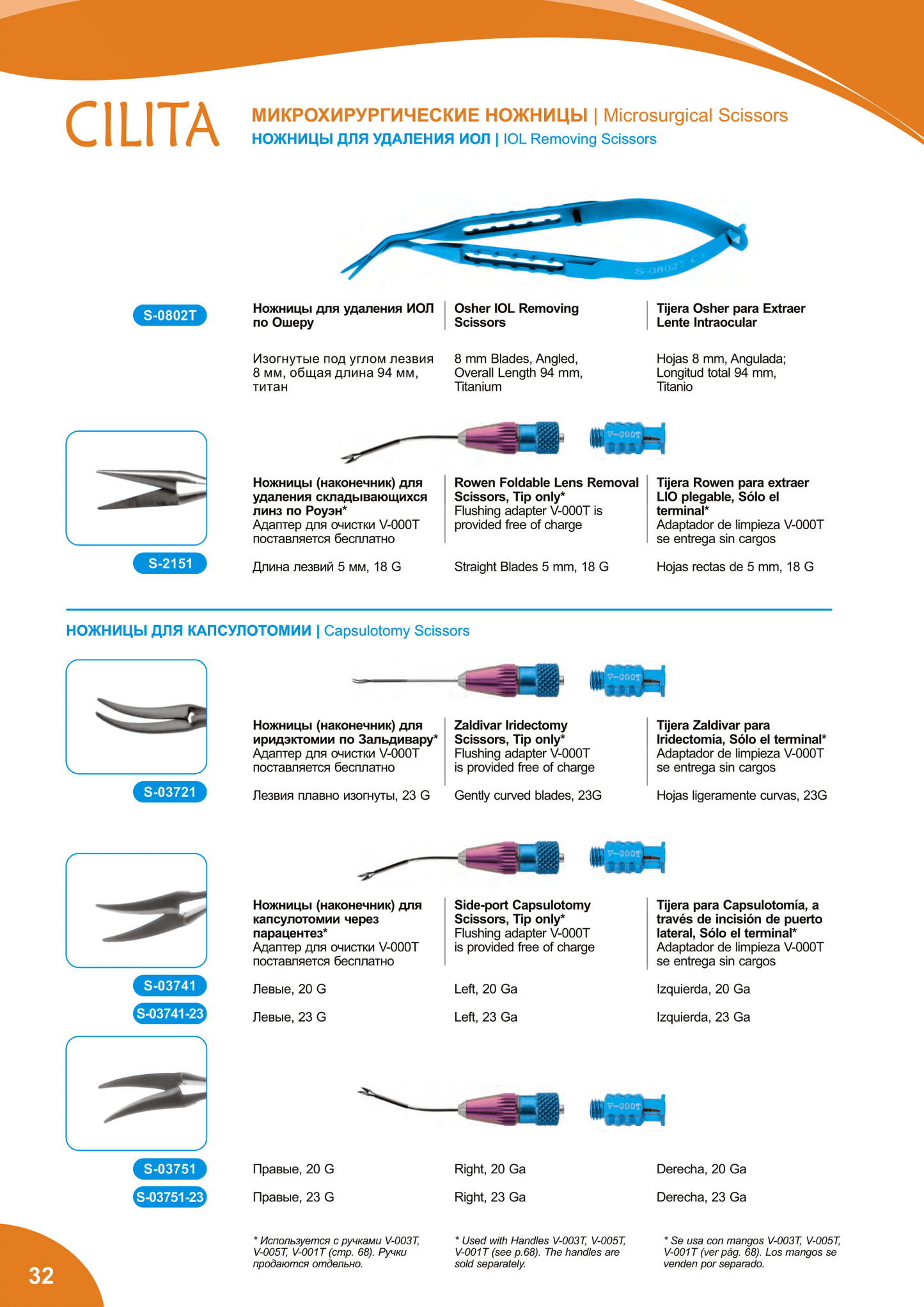 CILITA

МИКРОХИРУРГИЧЕСКИЕ НОЖНИЦЫ | Microsurgical Scissors
НОЖНИЦЫ ДЛЯ УДАЛЕНИЯ ИОЛ | IOL Removing Scissors

S-0802T

S-0802T

Ножницы для удаления ИОЛ по Ошеру

Изогнутые под углом лезвия 8 мм, общая длина 94 мм, титан

Osher IOL Removing Scissors

8 mm Blades, Angled, Overall Length 94 mm, Titanium

Tijera Osher para Extraer Lente Intraocular

Hojas 8 mm, Angulada; Longitud total 94 mm, Titanio

V-000T

S-2151

Ножницы (наконечник) для удаления складывающихся линз по Роуэн*
Адаптер для очистки V-000T поставляется бесплатно

Длина лезвий 5 мм, 18 G

Rowen Foldable Lens Removal Scissors, Tip only*
Flushing adapter V-000T is provided free of charge

Straight Blades 5 mm, 18 G

Tijera Rowen para extraer LIO plegable, Sólo el terminal*
Adaptador de limpieza V-000T se entrega sin cargos

Hojas rectas de 5 mm, 18 G

НОЖНИЦЫ ДЛЯ КАПСУЛОТОМИИ | Capsulotomy Scissors

V-000T

S-03721

Ножницы (наконечник) для иридэктомии по Зальдивару*
Адаптер для очистки V-000T поставляется бесплатно

Лезвия плавно изогнуты, 23 G

Zaldivar Iridectomy Scissors, Tip only*
Flushing adapter V-000T is provided free of charge

Gently curved blades, 23G

Tijera Zaldivar para Iridectomía, Sólo el terminal*
Adaptador de limpieza V-000T se entrega sin cargos

Hojas ligeramente curvas, 23G

V-000T

S-03741
S-03741-23

Ножницы (наконечник) для капсулотомии через парацентез*
Адаптер для очистки V-000T поставляется бесплатно

Левые, 20 G
Левые, 23 G

Side-port Capsulotomy Scissors, Tip only*
Flushing adapter V-000T is provided free of charge

Left, 20 Ga
Left, 23 Ga

Tijera para Capsulotomía, a través de incisión de puerto lateral, Sólo el terminal*
Adaptador de limpieza V-000T se entrega sin cargos

Izquierda, 20 Ga
Izquierda, 23 Ga

V-000T

S-03751
S-03751-23

Правые, 20 G
Правые, 23 G

Right, 20 Ga
Right, 23 Ga

Derecha, 20 Ga
Derecha, 23 Ga

* Используется с ручками V-003T, V-005T, V-001T (стр. 68). Ручки продаются отдельно.

* Used with Handles V-003T, V-005T, V-001T (see p.68). The handles are sold separately.

* Se usa con mangos V-003T, V-005T, V-001T (ver pág. 68). Los mangos se venden por separado.

32