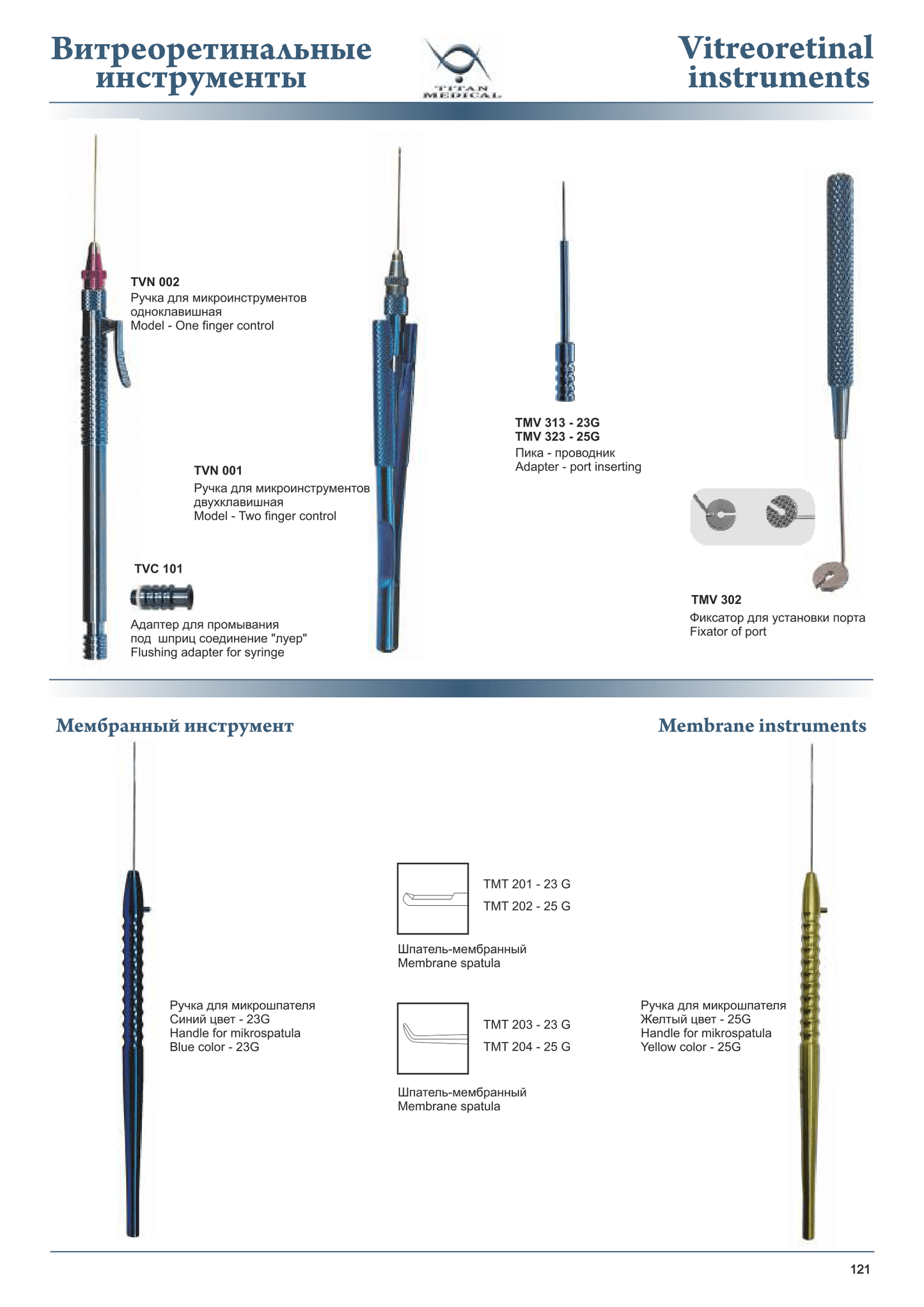 Витреоретинальные инструменты

TITAN MEDICAL

Vitreoretinal instruments

TVN 002
Ручка для микроинструментов одноклавишная
Model - One finger control

TVN 001
Ручка для микроинструментов двухклавишная
Model - Two finger control

TVC 101
Адаптер для промывания под шприц соединение "луер"
Flushing adapter for syringe

TMV 313 - 23G
TMV 323 - 25G
Пика - проводник
Adapter - port inserting

TMV 302
Фиксатор для установки порта
Fixator of port

Мембранный инструмент

Membrane instruments

Ручка для микрошпателя
Синий цвет - 23G
Handle for mikrospatula
Blue color - 23G

TMT 201 - 23 G
TMT 202 - 25 G

Шпатель-мембранный
Membrane spatula

TMT 203 - 23 G
TMT 204 - 25 G

Шпатель-мембранный
Membrane spatula

Ручка для микрошпателя
Желтый цвет - 25G
Handle for mikrospatula
Yellow color - 25G

121