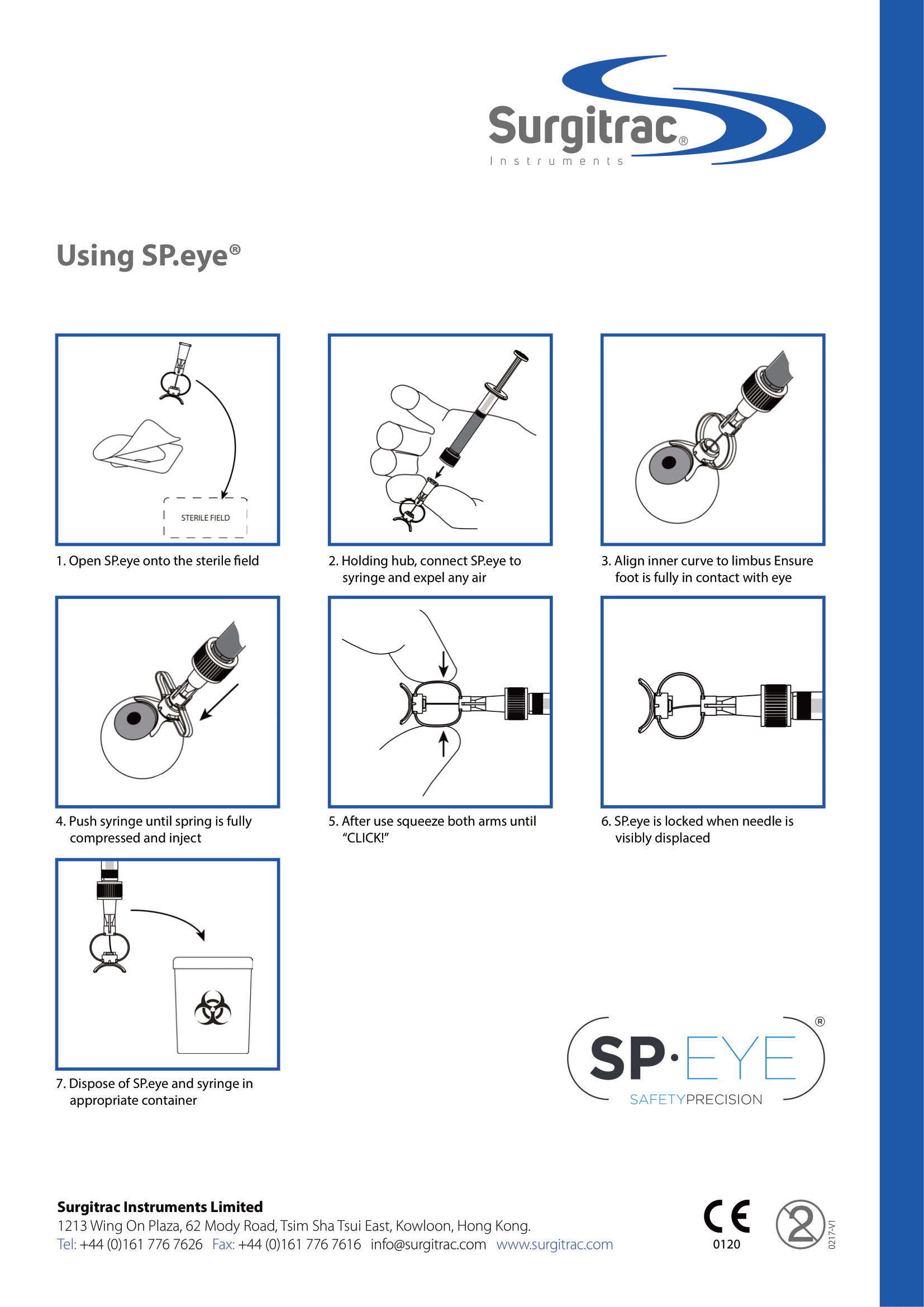 Surgitrac®
Instruments

Using SP.eye®

STERILE FIELD

1. Open SP.eye onto the sterile field

2. Holding hub, connect SP.eye to syringe and expel any air

3. Align inner curve to limbus Ensure foot is fully in contact with eye

4. Push syringe until spring is fully compressed and inject

5. After use squeeze both arms until "CLICK!"

6. SP.eye is locked when needle is visibly displaced

7. Dispose of SP.eye and syringe in appropriate container

SP·EYE®
SAFETYPRECISION

Surgitrac Instruments Limited
1213 Wing On Plaza, 62 Mody Road, Tsim Sha Tsui East, Kowloon, Hong Kong.
Tel: +44 (0)161 776 7626 Fax: +44 (0)161 776 7616 info@surgitrac.com www.surgitrac.com

CE
0120

2

0217-V1