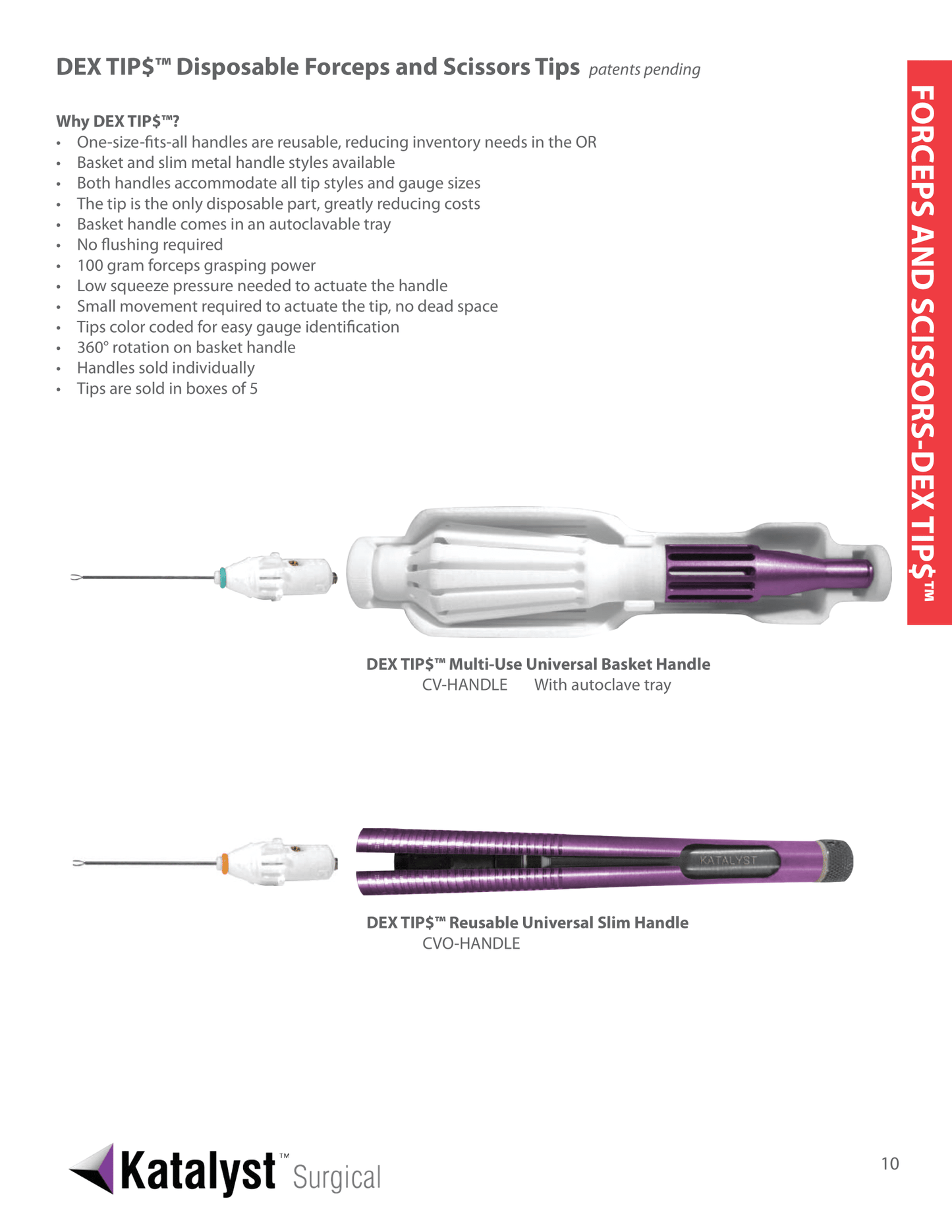 DEX TIP$™ Disposable Forceps and Scissors Tips patents pending

FORCEPS AND SCISSORS-DEX TIP$™

Why DEX TIP$™?
• One-size-fits-all handles are reusable, reducing inventory needs in the OR
• Basket and slim metal handle styles available
• Both handles accommodate all tip styles and gauge sizes
• The tip is the only disposable part, greatly reducing costs
• Basket handle comes in an autoclavable tray
• No flushing required
• 100 gram forceps grasping power
• Low squeeze pressure needed to actuate the handle
• Small movement required to actuate the tip, no dead space
• Tips color coded for easy gauge identification
• 360° rotation on basket handle
• Handles sold individually
• Tips are sold in boxes of 5

DEX TIP$™ Multi-Use Universal Basket Handle
CV-HANDLE With autoclave tray

KATALYST

DEX TIP$™ Reusable Universal Slim Handle
CVO-HANDLE

Katalyst™ Surgical

10