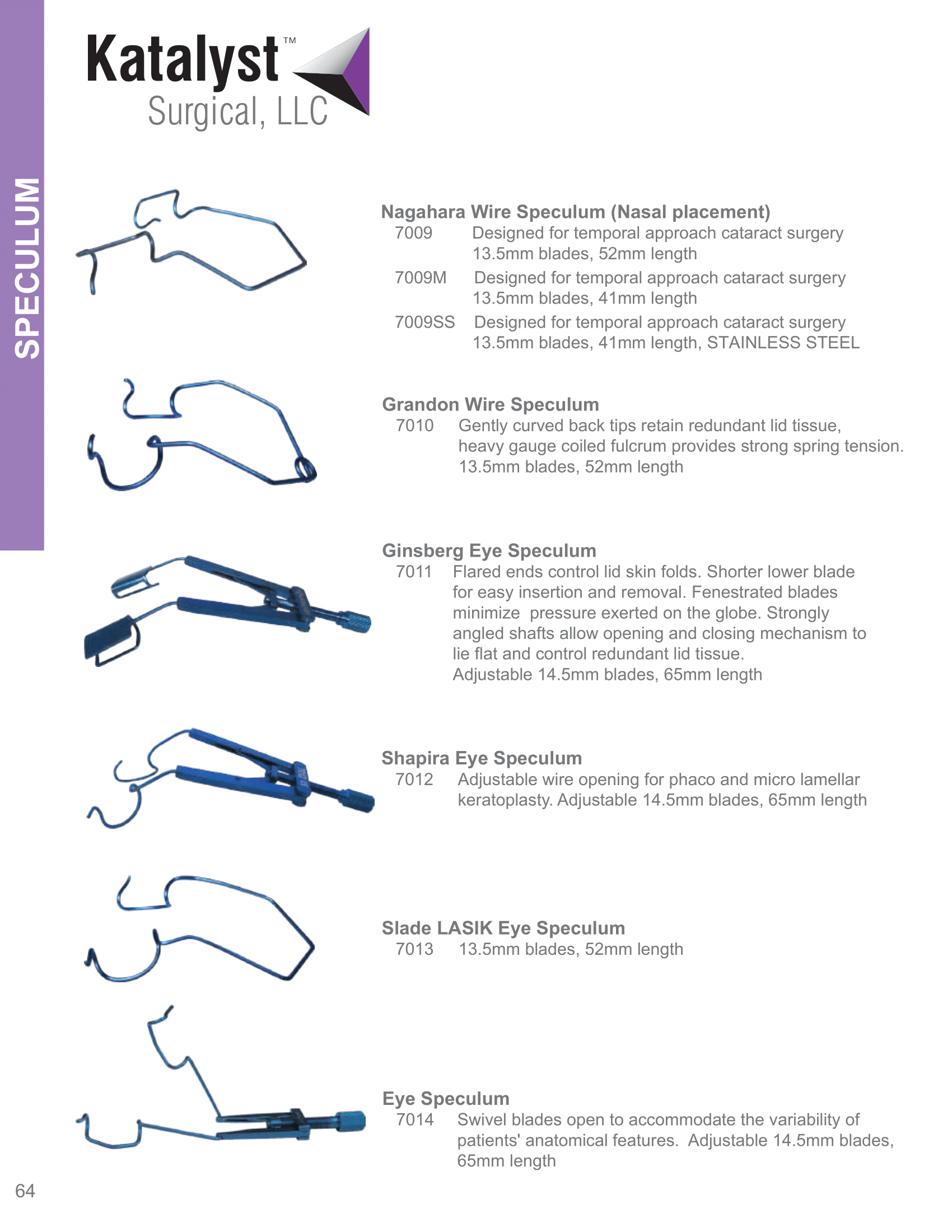 Katalyst™
Surgical, LLC

SPECULUM

Nagahara Wire Speculum (Nasal placement)
7009 Designed for temporal approach cataract surgery 13.5mm blades, 52mm length
7009M Designed for temporal approach cataract surgery 13.5mm blades, 41mm length
7009SS Designed for temporal approach cataract surgery 13.5mm blades, 41mm length, STAINLESS STEEL

Grandon Wire Speculum
7010 Gently curved back tips retain redundant lid tissue, heavy gauge coiled fulcrum provides strong spring tension. 13.5mm blades, 52mm length

Ginsberg Eye Speculum
7011 Flared ends control lid skin folds. Shorter lower blade for easy insertion and removal. Fenestrated blades minimize pressure exerted on the globe. Strongly angled shafts allow opening and closing mechanism to lie flat and control redundant lid tissue.
Adjustable 14.5mm blades, 65mm length

Shapira Eye Speculum
7012 Adjustable wire opening for phaco and micro lamellar keratoplasty. Adjustable 14.5mm blades, 65mm length

Slade LASIK Eye Speculum
7013 13.5mm blades, 52mm length

Eye Speculum
7014 Swivel blades open to accommodate the variability of patients' anatomical features. Adjustable 14.5mm blades, 65mm length

64