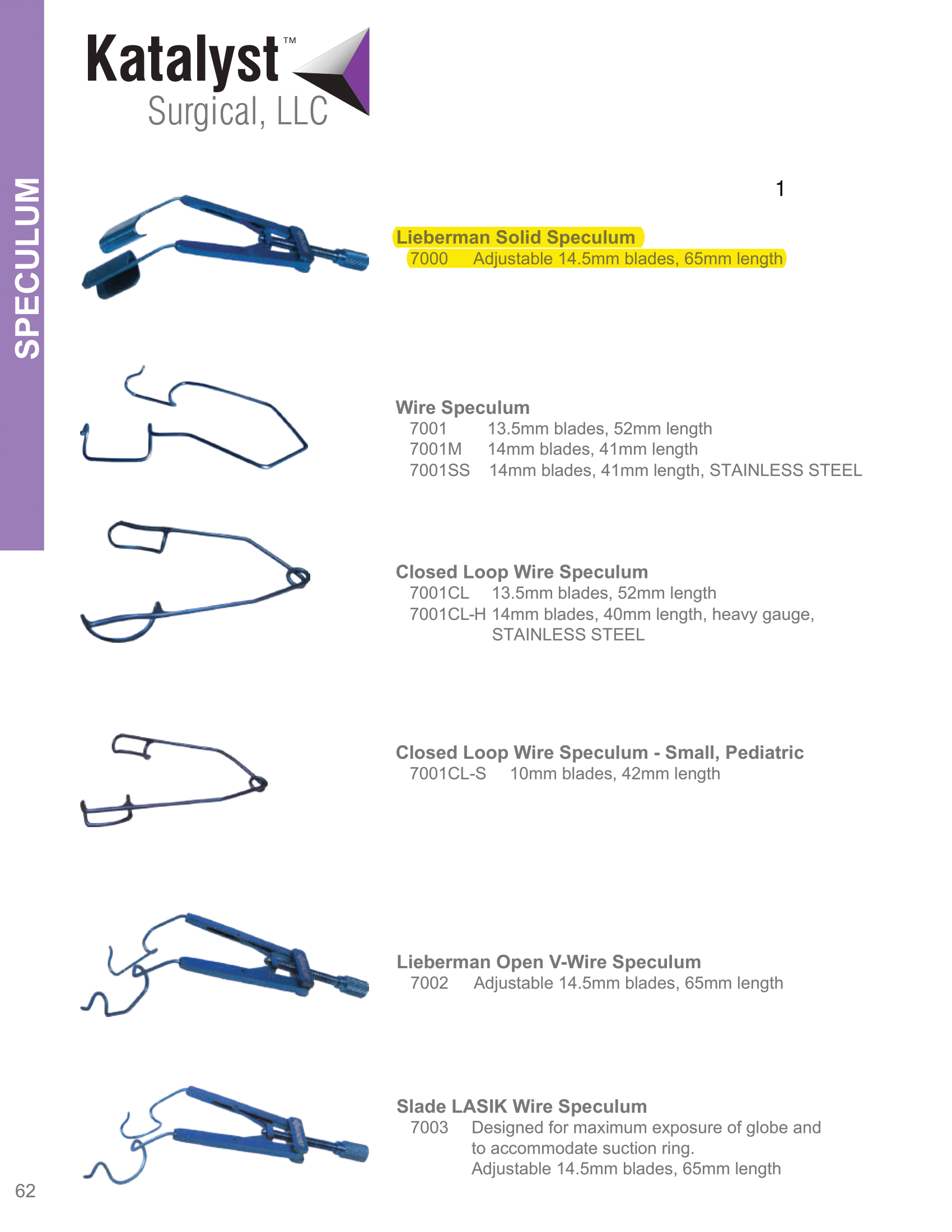 SPECULUM

Katalyst™
Surgical, LLC

1

Lieberman Solid Speculum
7000 Adjustable 14.5mm blades, 65mm length

Wire Speculum
7001 13.5mm blades, 52mm length
7001M 14mm blades, 41mm length
7001SS 14mm blades, 41mm length, STAINLESS STEEL

Closed Loop Wire Speculum
7001CL 13.5mm blades, 52mm length
7001CL-H 14mm blades, 40mm length, heavy gauge, STAINLESS STEEL

Closed Loop Wire Speculum - Small, Pediatric
7001CL-S 10mm blades, 42mm length

Lieberman Open V-Wire Speculum
7002 Adjustable 14.5mm blades, 65mm length

Slade LASIK Wire Speculum
7003 Designed for maximum exposure of globe and to accommodate suction ring.
Adjustable 14.5mm blades, 65mm length

62