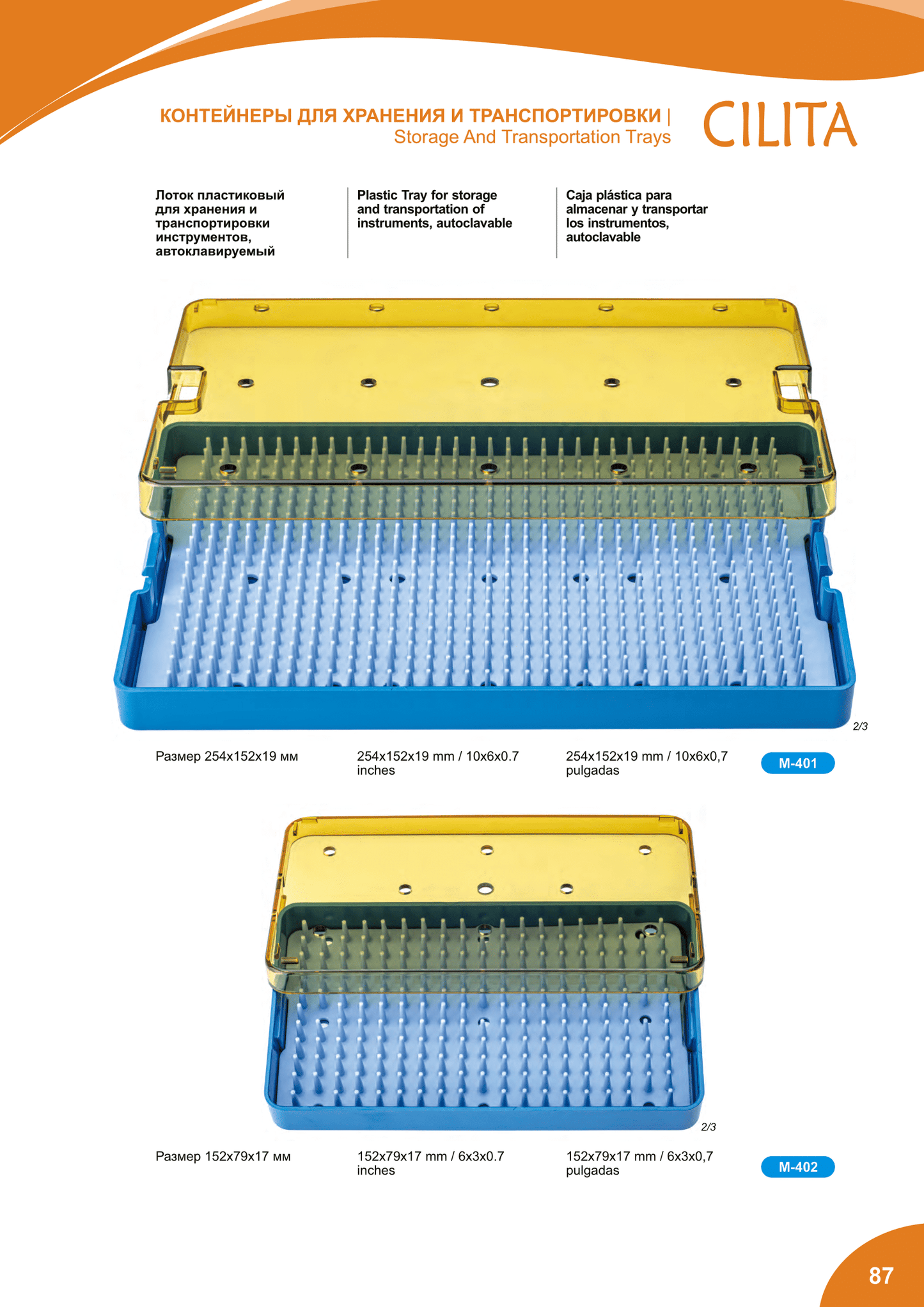 КОНТЕЙНЕРЫ ДЛЯ ХРАНЕНИЯ И ТРАНСПОРТИРОВКИ |
Storage And Transportation Trays

CILITA

Лоток пластиковый для хранения и транспортировки инструментов, автоклавируемый

Plastic Tray for storage and transportation of instruments, autoclavable

Caja plástica para almacenar y transportar los instrumentos, autoclavable

2/3

Размер 254x152x19 мм

254x152x19 mm / 10x6x0.7 inches

254x152x19 mm / 10x6x0,7 pulgadas

M-401

2/3

Размер 152x79x17 мм

152x79x17 mm / 6x3x0.7 inches

152x79x17 mm / 6x3x0,7 pulgadas

M-402

87