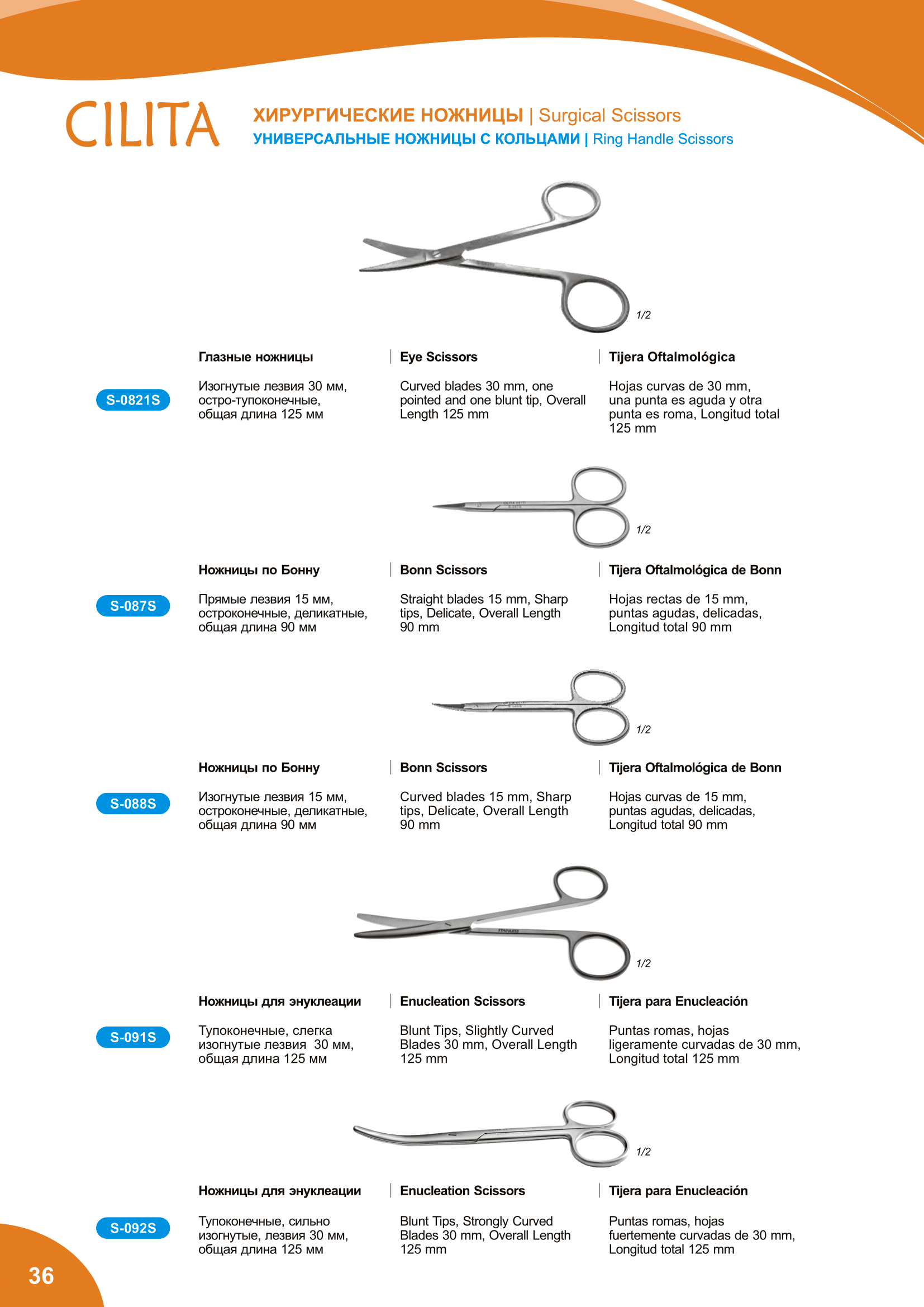 CILITA

ХИРУРГИЧЕСКИЕ НОЖНИЦЫ | Surgical Scissors
УНИВЕРСАЛЬНЫЕ НОЖНИЦЫ С КОЛЬЦАМИ | Ring Handle Scissors

1/2

S-0821S

Глазные ножницы

Изогнутые лезвия 30 мм, остро-тупоконечные, общая длина 125 мм

Eye Scissors

Curved blades 30 mm, one pointed and one blunt tip, Overall Length 125 mm

Tijera Oftalmológica

Hojas curvas de 30 mm, una punta es aguda y otra punta es roma, Longitud total 125 mm

1/2

S-087S

Ножницы по Бонну

Прямые лезвия 15 мм, остроконечные, деликатные, общая длина 90 мм

Bonn Scissors

Straight blades 15 mm, Sharp tips, Delicate, Overall Length 90 mm

Tijera Oftalmológica de Bonn

Hojas rectas de 15 mm, puntas agudas, delicadas, Longitud total 90 mm

1/2

S-088S

Ножницы по Бонну

Изогнутые лезвия 15 мм, остроконечные, деликатные, общая длина 90 мм

Bonn Scissors

Curved blades 15 mm, Sharp tips, Delicate, Overall Length 90 mm

Tijera Oftalmológica de Bonn

Hojas curvas de 15 mm, puntas agudas, delicadas, Longitud total 90 mm

1/2

S-091S

Ножницы для энуклеации

Тупоконечные, слегка изогнутые лезвия 30 мм, общая длина 125 мм

Enucleation Scissors

Blunt Tips, Slightly Curved Blades 30 mm, Overall Length 125 mm

Tijera para Enucleación

Puntas romas, hojas ligeramente curvadas de 30 mm, Longitud total 125 mm

1/2

S-092S

Ножницы для энуклеации

Тупоконечные, сильно изогнутые, лезвия 30 мм, общая длина 125 мм

Enucleation Scissors

Blunt Tips, Strongly Curved Blades 30 mm, Overall Length 125 mm

Tijera para Enucleación

Puntas romas, hojas fuertemente curvadas de 30 mm, Longitud total 125 mm

36